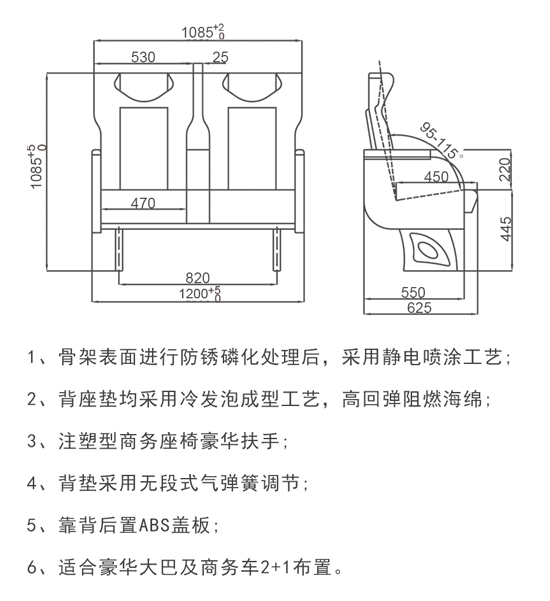 $1085^{+2}_{0}$

530

25

$1085^{+5}_{0}$

470

820

$1200^{+5}_{0}$

95-115°

450

220

445

550

625

1、骨架表面进行防锈磷化处理后，采用静电喷涂工艺;

2、背座垫均采用冷发泡成型工艺，高回弹阻燃海绵;

3、注塑型商务座椅豪华扶手;

4、背垫采用无段式气弹簧调节;

5、靠背后置ABS盖板;

6、适合豪华大巴及商务车2+1布置。