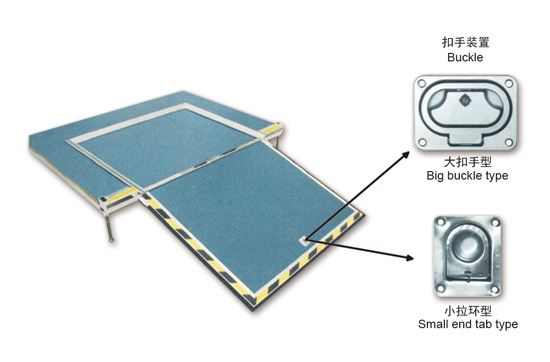 扣手装置
Buckle

大扣手型
Big buckle type

小拉环型
Small end tab type